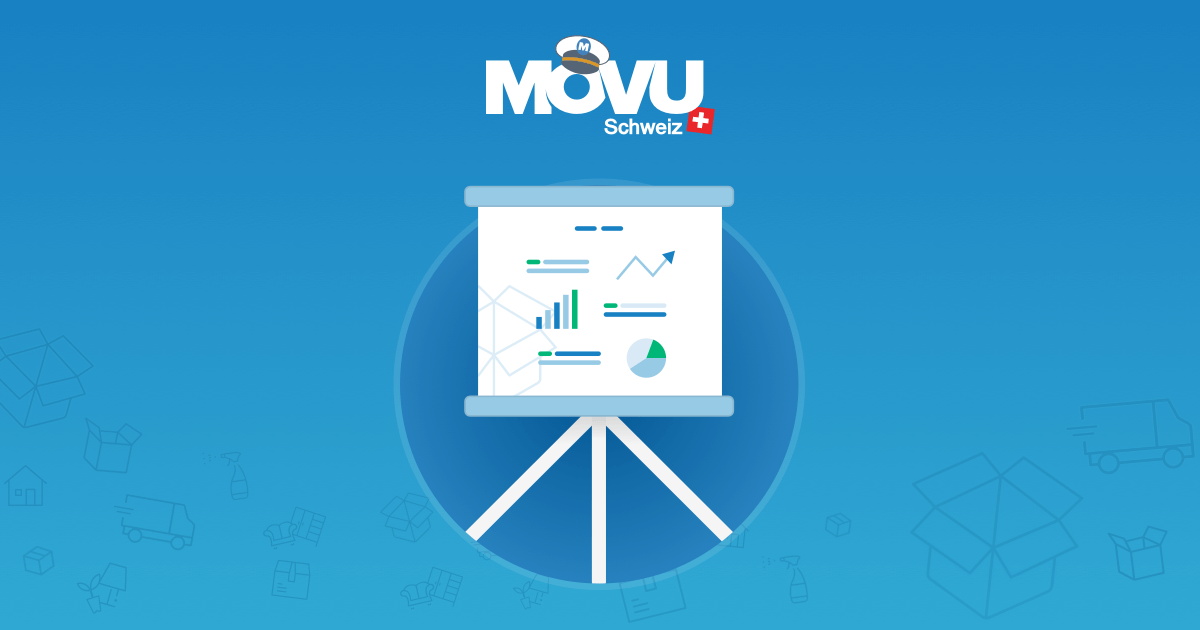 MOVU
Schweiz